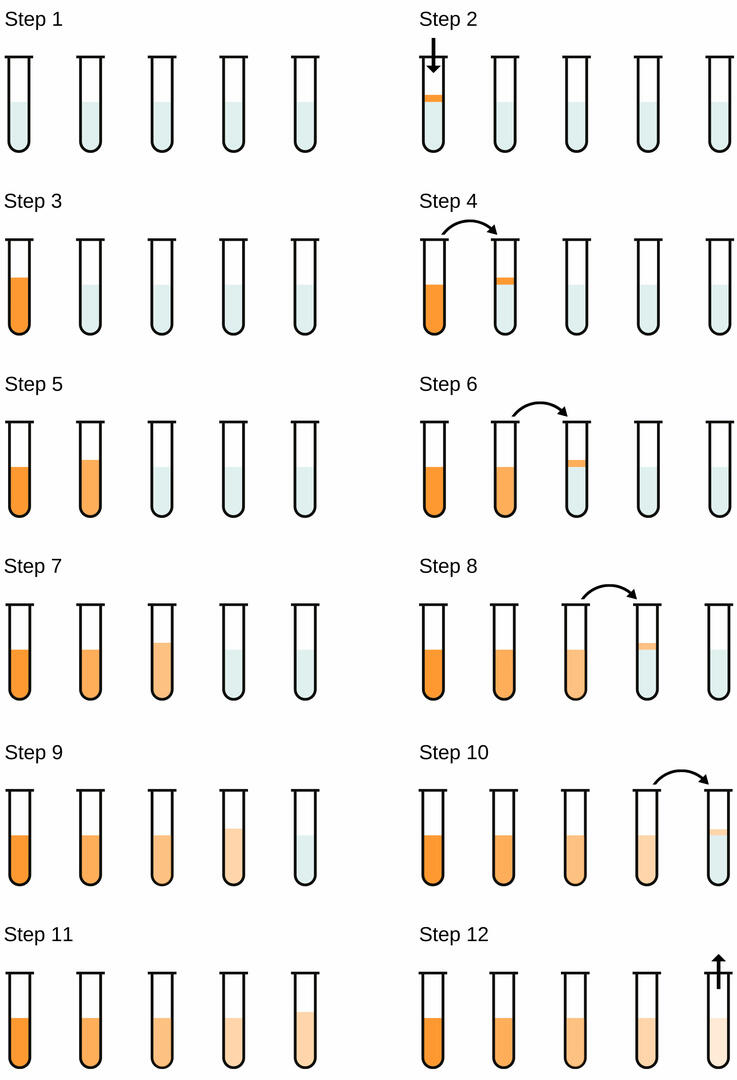 Step 1

Step 2

Step 3

Step 4

Step 5

Step 6

Step 7

Step 8

Step 9

Step 10

Step 11

Step 12